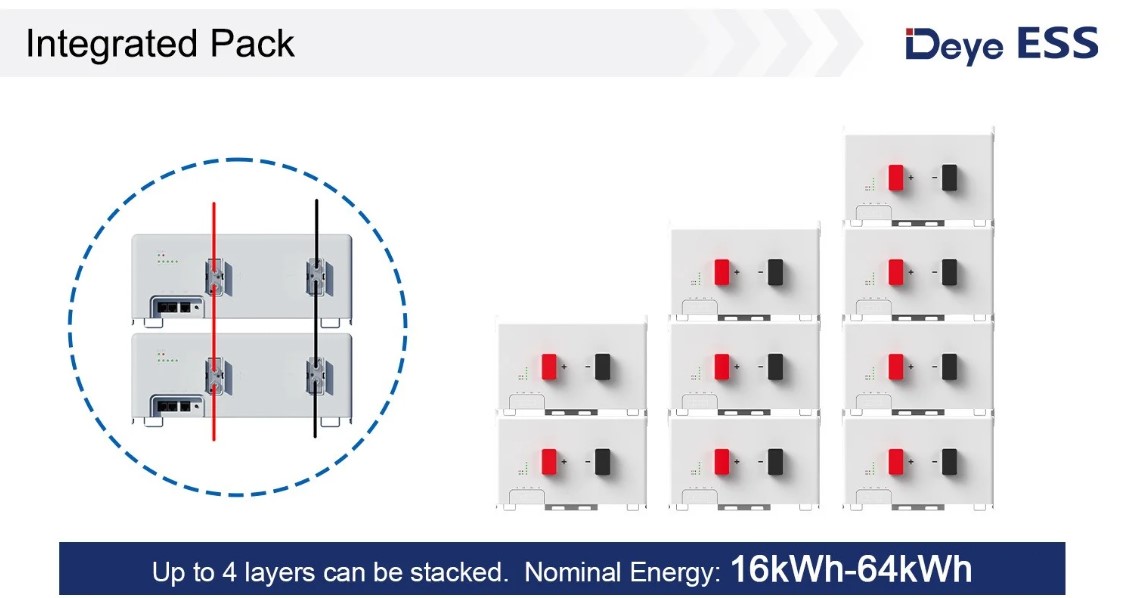 Integrated Pack

Deye ESS

Up to 4 layers can be stacked. Nominal Energy: 16kWh-64kWh