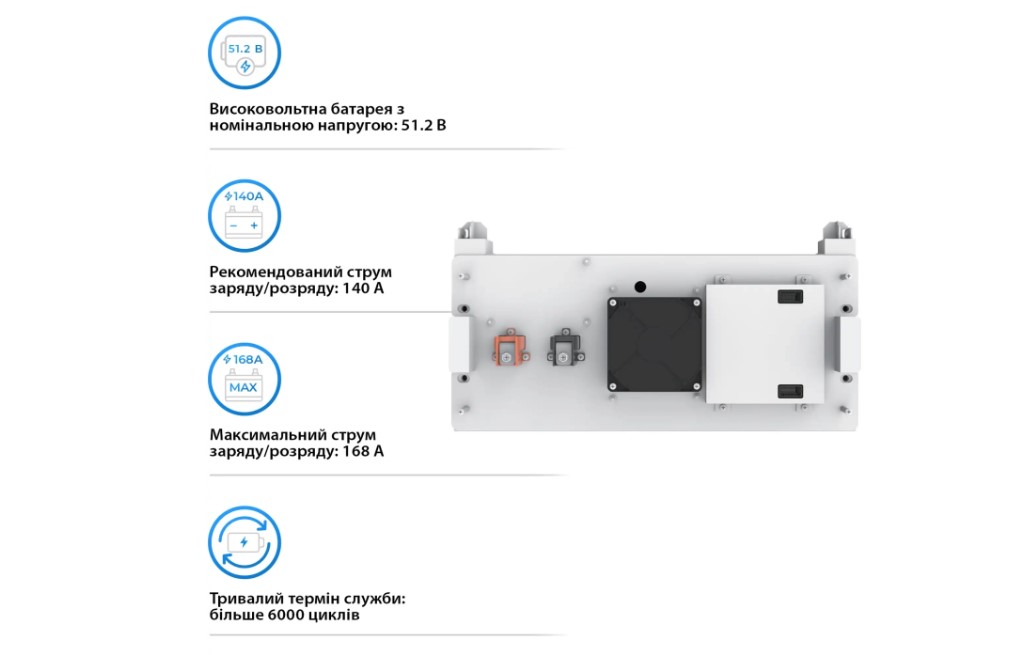 51.2 В

Високовольтна батарея з номінальною напругою: 51.2 В

140A

Рекомендований струм заряду/розряду: 140 А

168A
MAX

Максимальний струм заряду/розряду: 168 А

Тривалий термін служби: більше 6000 циклів